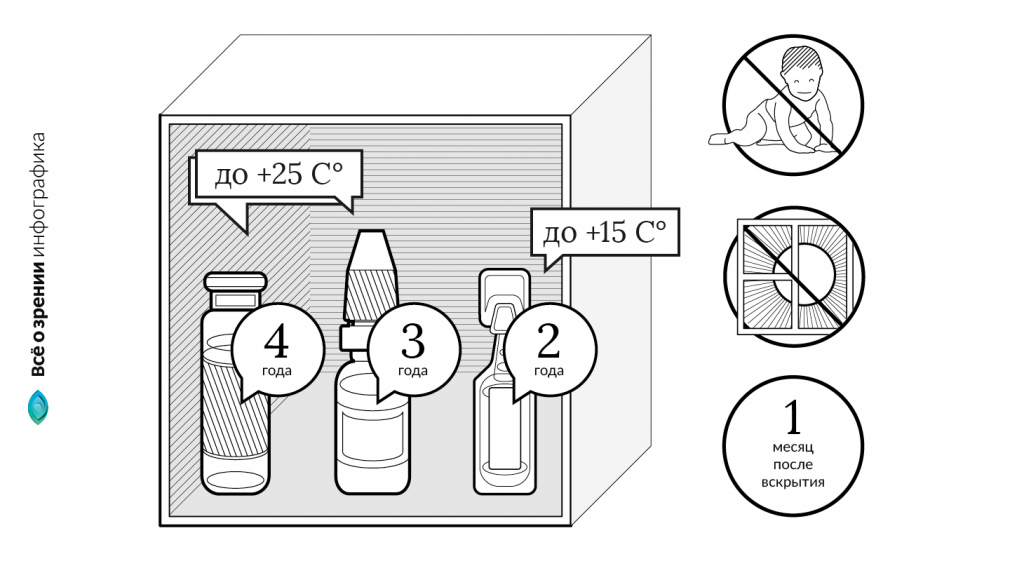 Всё о зрении инфографика

до +25 С°

до +15 С°

4
года

3
года

2
года

1
месяц
после
вскрытия